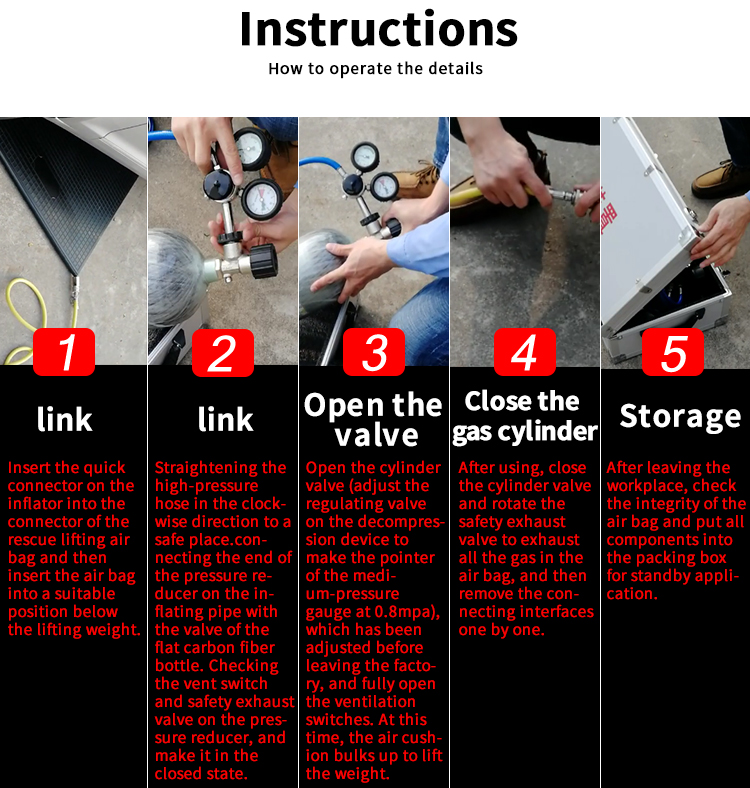 Instructions

How to operate the details

1

link

Insert the quick connector on the inflator into the connector of the rescue lifting air bag and then insert the air bag into a suitable position below the lifting weight.

2

link

Straightening the high-pressure hose in the clockwise direction to a safe place.connecting the end of the pressure reducer on the inflating pipe with the valve of the flat carbon fiber bottle. Checking the vent switch and safety exhaust valve on the pressure reducer, and make it in the closed state.

3

Open the valve

Open the cylinder valve (adjust the regulating valve on the decompression device to make the pointer of the medium-pressure gauge at 0.8mpa), which has been adjusted before leaving the factory, and fully open the ventilation switches. At this time, the air cushion bulks up to lift the weight.

4

Close the gas cylinder

After using, close the cylinder valve and rotate the safety exhaust valve to exhaust all the gas in the air bag, and then remove the connecting interfaces one by one.

5

Storage

After leaving the workplace, check the integrity of the air bag and put all components into the packing box for standby application.